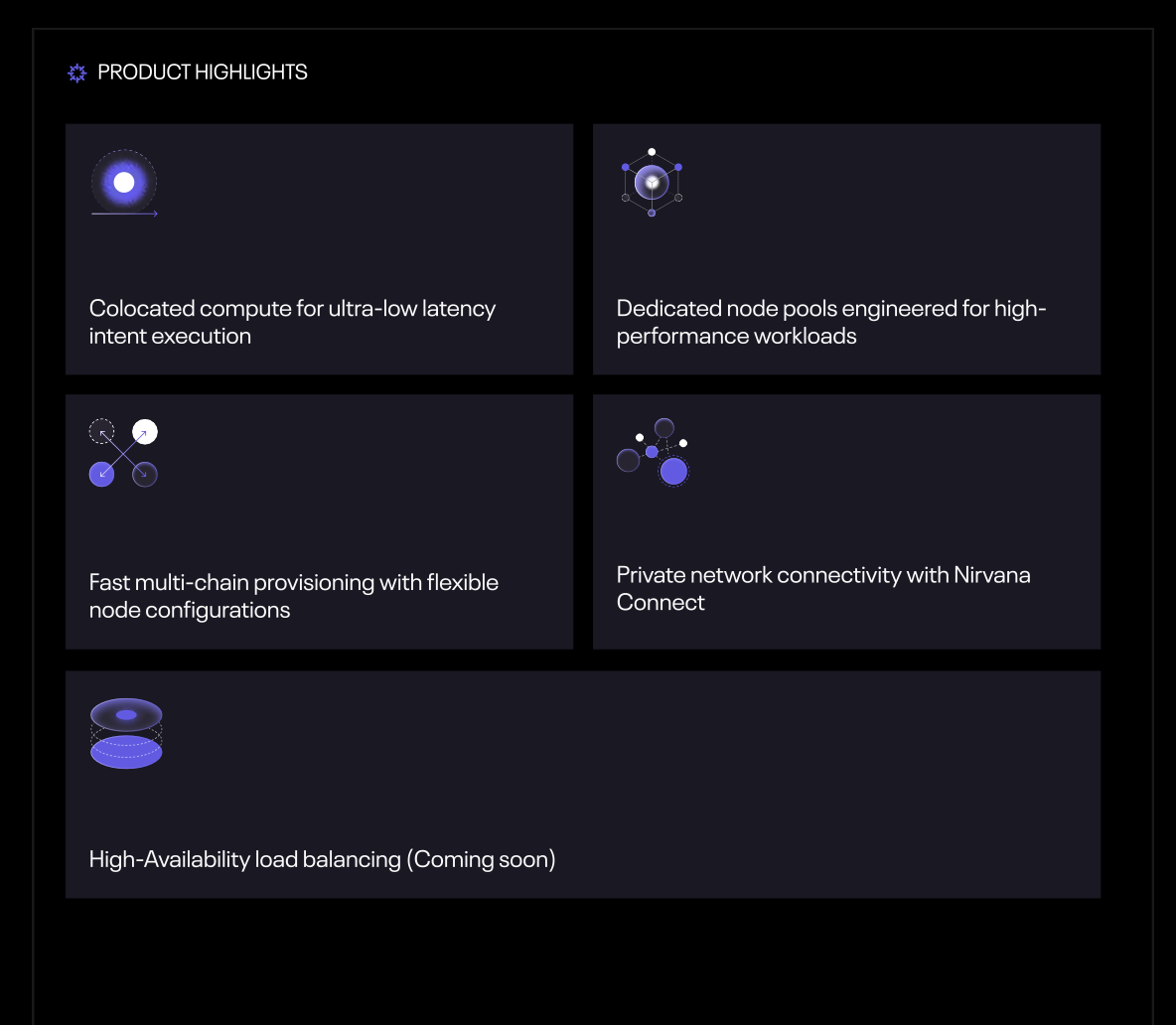 PRODUCT HIGHLIGHTS

Colocated compute for ultra-low latency intent execution

Dedicated node pools engineered for high-performance workloads

Fast multi-chain provisioning with flexible node configurations

Private network connectivity with Nirvana Connect

High-Availability load balancing (Coming soon)